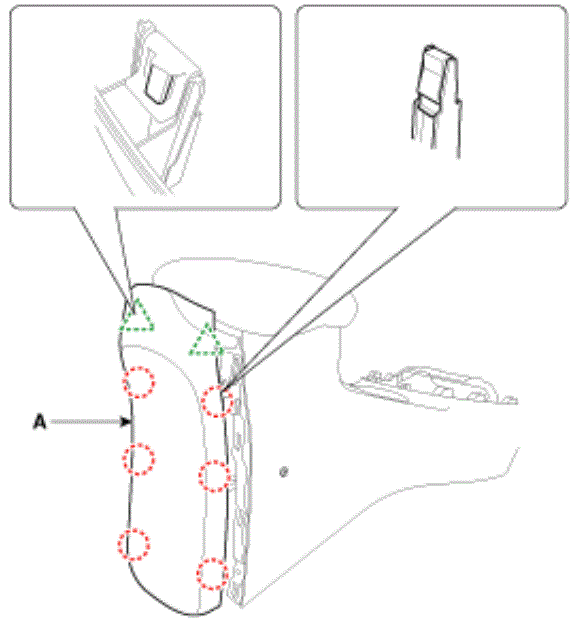 A