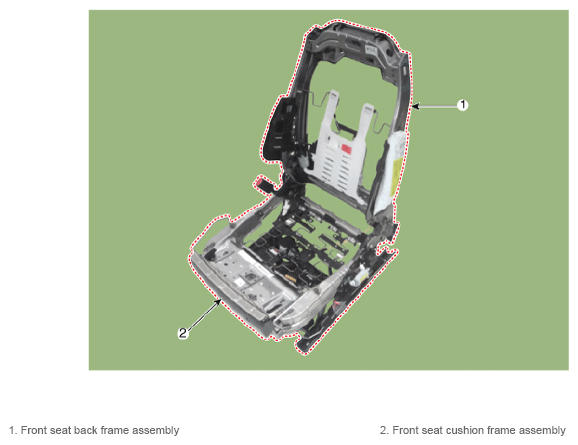 1

2

1. Front seat back frame assembly

2. Front seat cushion frame assembly