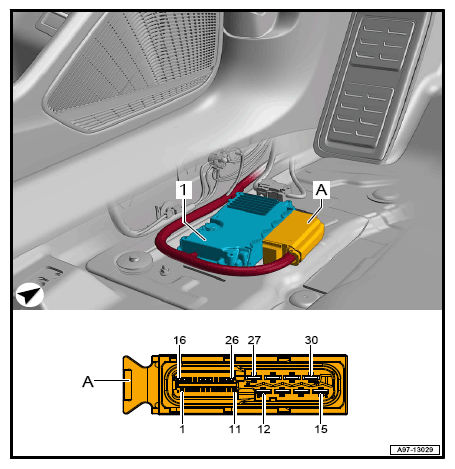 1
A

16
26
27
30
A
1
11
12
15

A97-13029