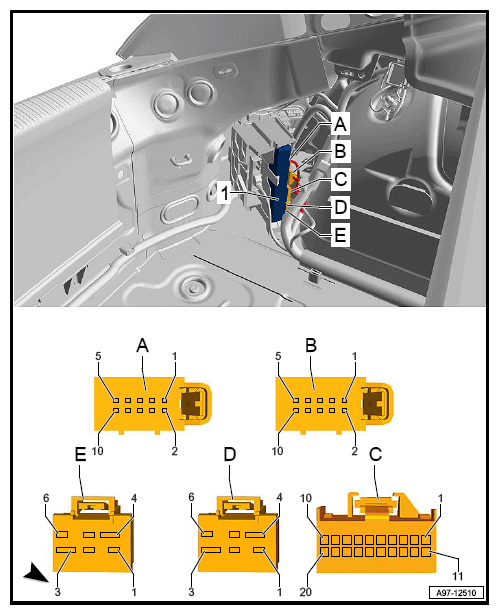 A
B
C
1
D
E

A
5
1
10
2

B
5
1
10
2

E
6
4
3
1

D
6
4
3
1

C
10
1
20
11

A97-12510