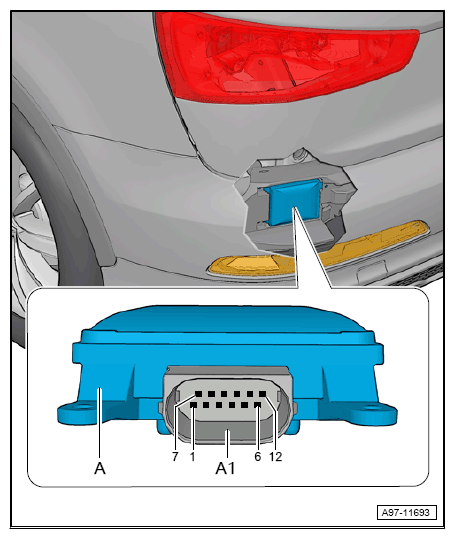 7
1
6
12
A
A1
A97-11693