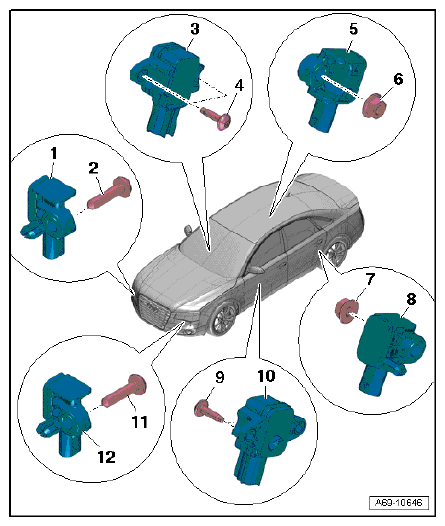 3
4
5
6
1
2
7
8
9
10
11
12
A69-10646