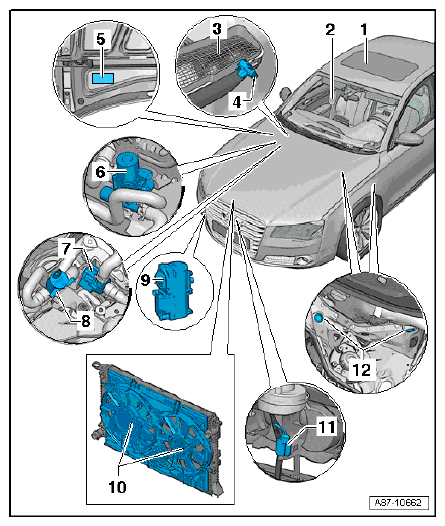 5
3
4
2
1
6
7
8
9
12
10
11
A87-10662