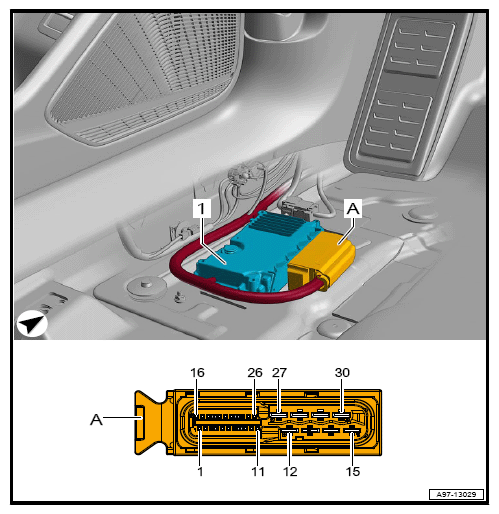 1
A
16
26
27
30
A
1
11
12
15
A97-13029