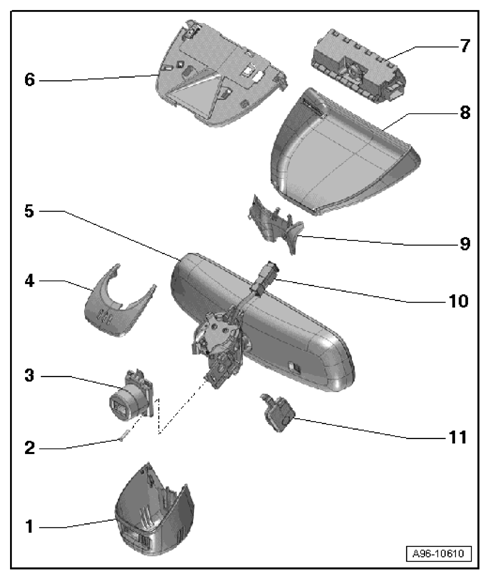 6
7
8
5
9
4
10
3
11
2
1
A96-10610