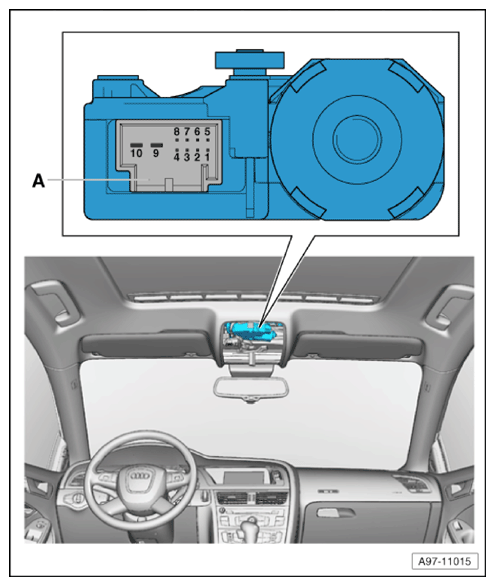 8 7 6 5
10 9 4 3 2 1
A
A97-11015