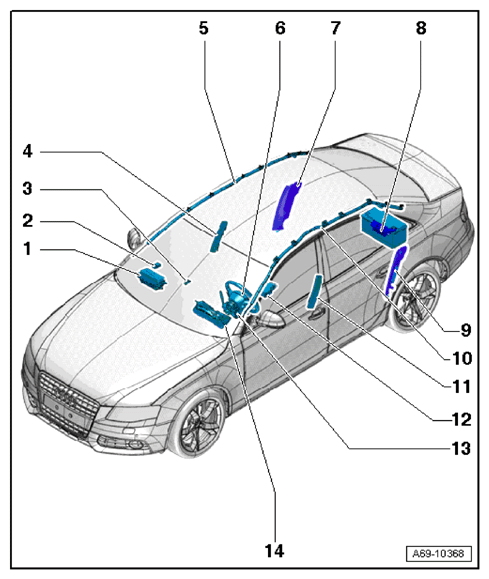 5
6
7
8
4
3
2
1
9
10
11
12
13
14
A69-10368