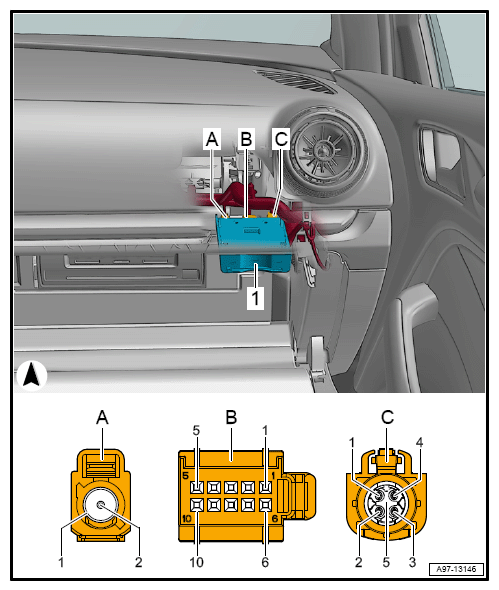 A B C

1

A

1 2

B

5 1

5 1

10 6

10 6

C

1 4

2 5 3

A97-13146