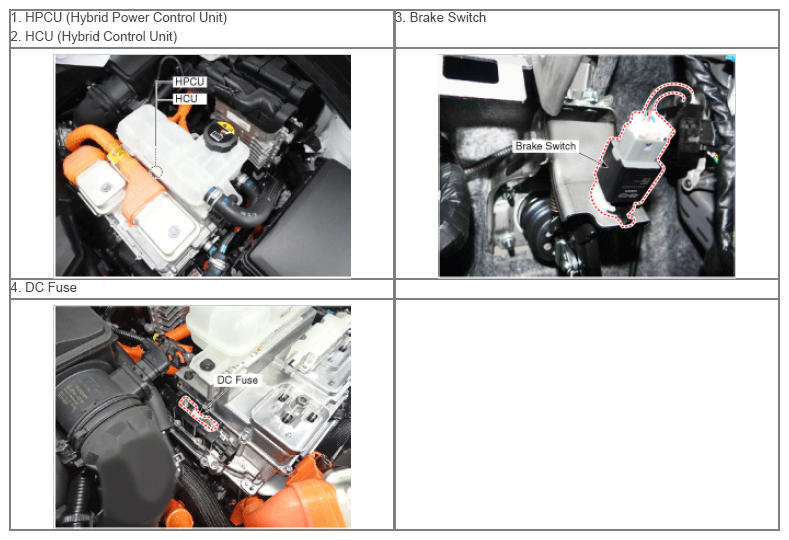 | 1. HPCU (Hybrid Power Control Unit) 2. HCU (Hybrid Control Unit) | 3. Brake Switch |
|---|---|
| HPCU HCU | Brake Switch |
| 4. DC Fuse | |
| DC Fuse | |