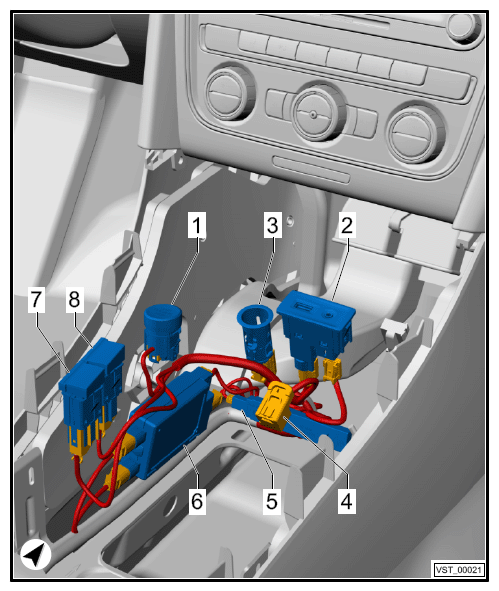 1
3
2
7
8
6
5
4
VST_00021