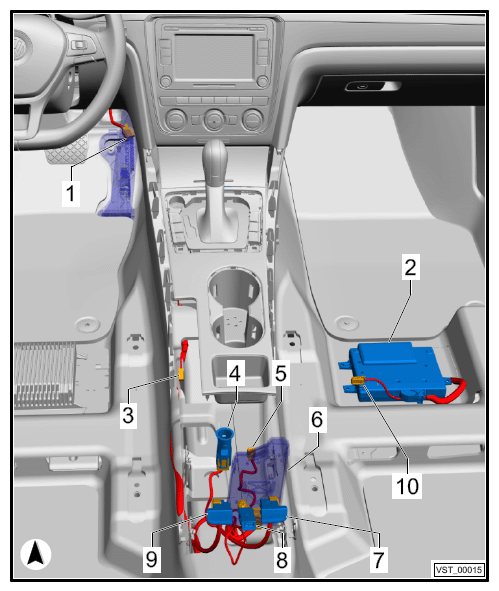 1
2
3
4
5
6
10
9
8
7
VST_00015