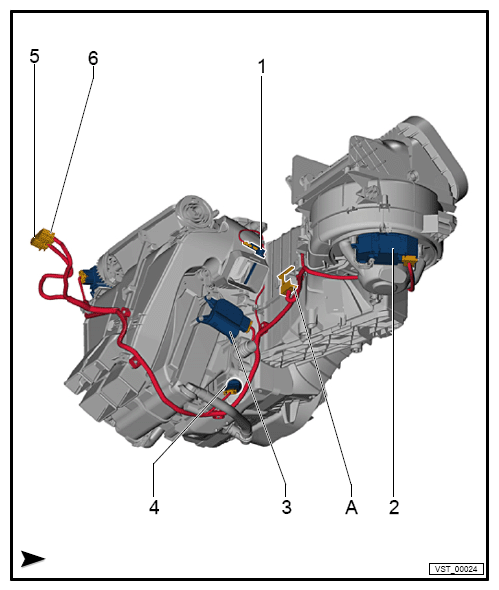 5
6
1
4
3
A
2
VST_00024