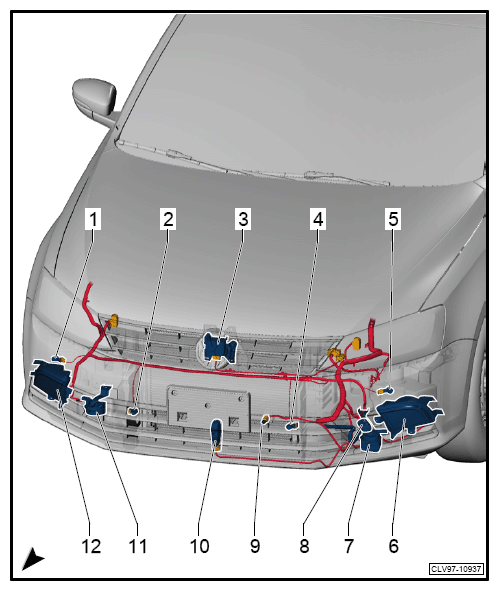 1
2
3
4
5
12
11
10
9
8
7
6
CLV97-10937