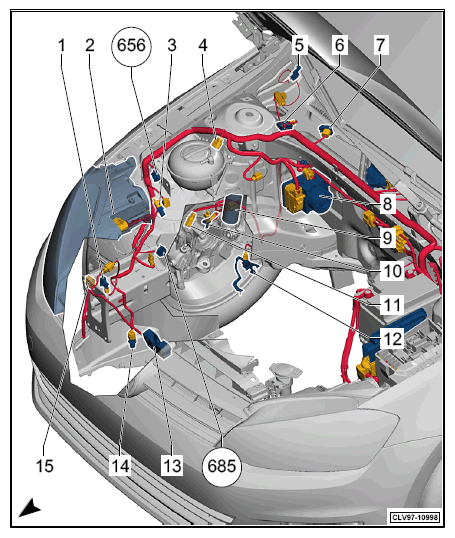 1
2
656
3
4
5
6
7
8
9
10
11
12
15
14
13
685
CLV97-10998