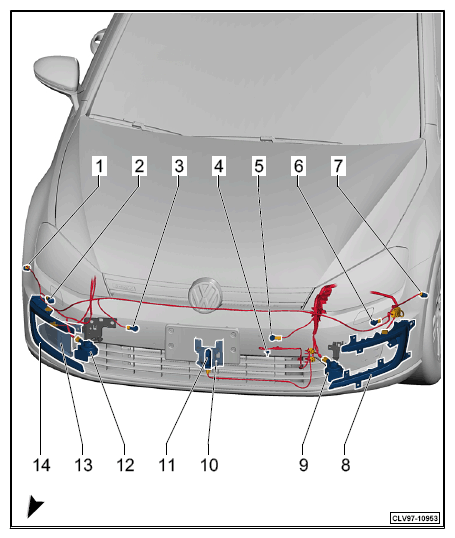 1 2 3 4 5 6 7

14 13 12 11 10 9 8

CLV97-10953