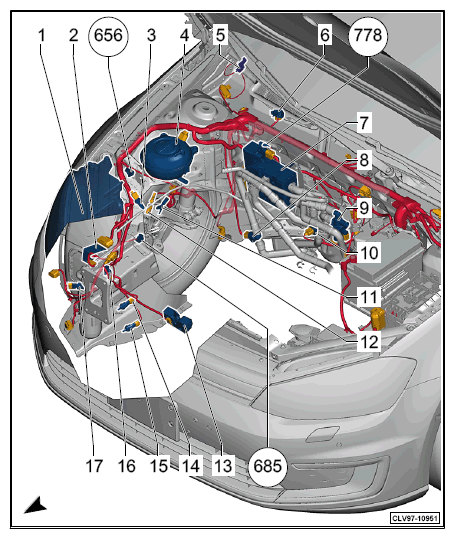 1
2
656
3
4
5
6
778
7
8
9
10
11
12
17
16
15
14
13
685
CLV97-10951