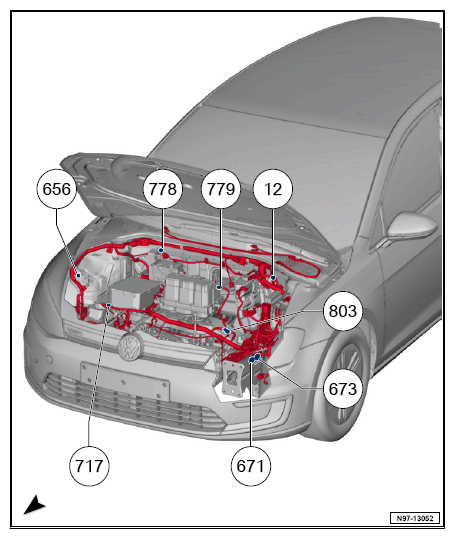 656
778
779
12
803
673
717
671
N97-13052