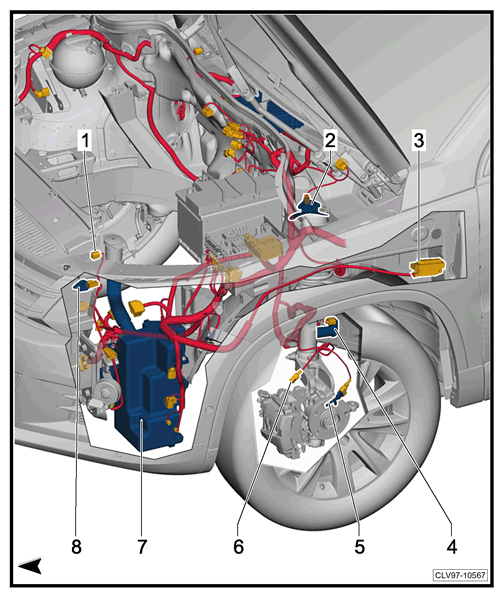 1
2
3
8
7
6
5
4
CLV97-10567