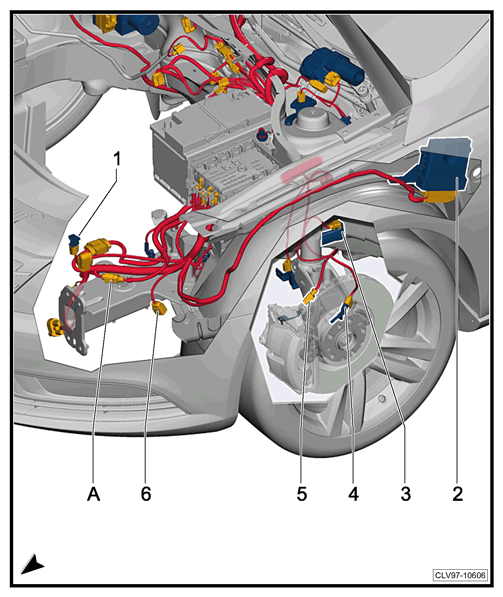 1

A 6 5 4 3 2

CLV97-10606