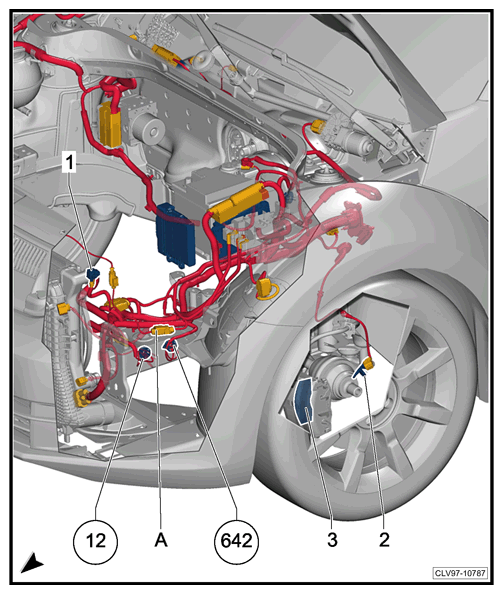 1

12

A

642

3

2

CLV97-10787