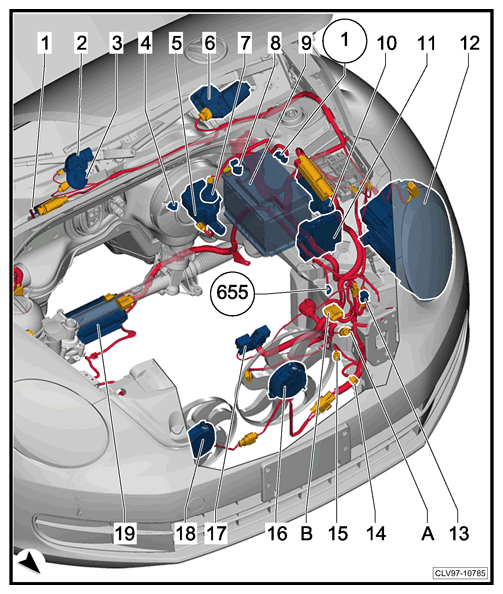 1 2 3 4 5 6 7 8 9 1 10 11 12

655

19 18 17 16 B 15 14 A 13

CLV97-10785