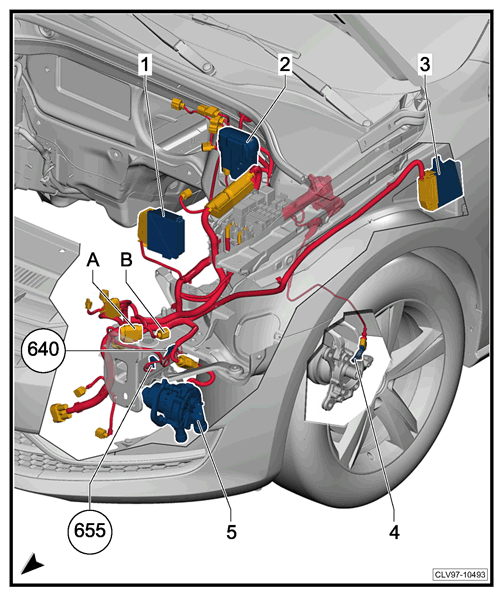 1
2
3
A
B
640
655
5
4
CLV97-10493