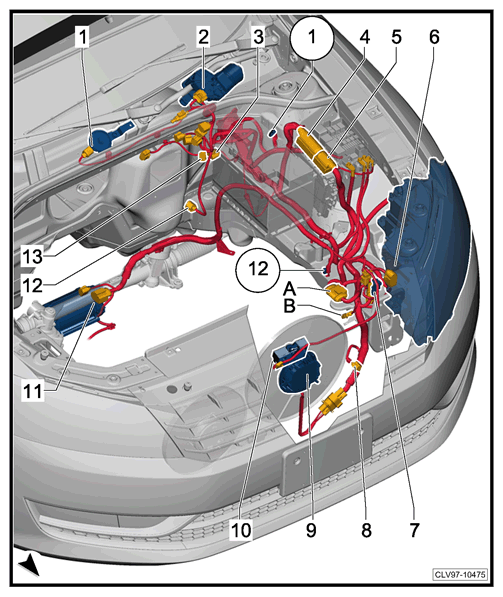 1
2
3
1
4
5
6
13
12
12
A
B
11
10
9
8
7
CLV97-10475