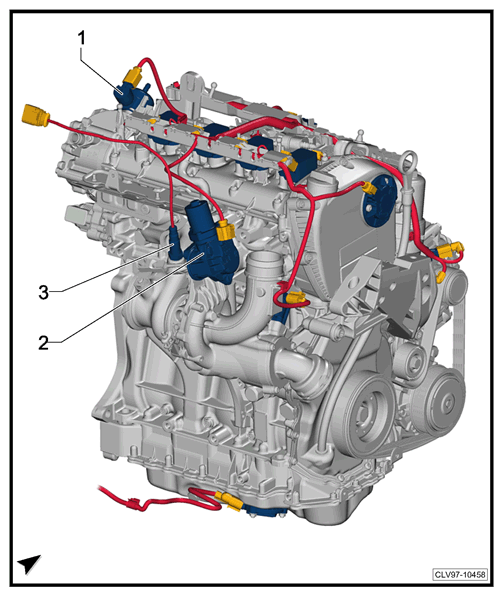 1
3
2
CLV97-10458