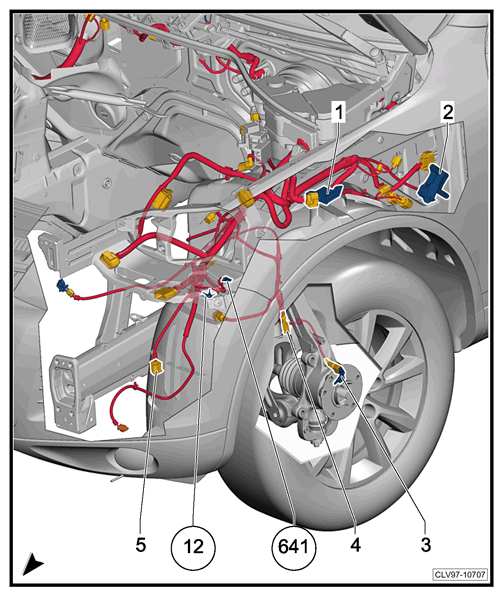 1
2
5
12
641
4
3
CLV97-10707