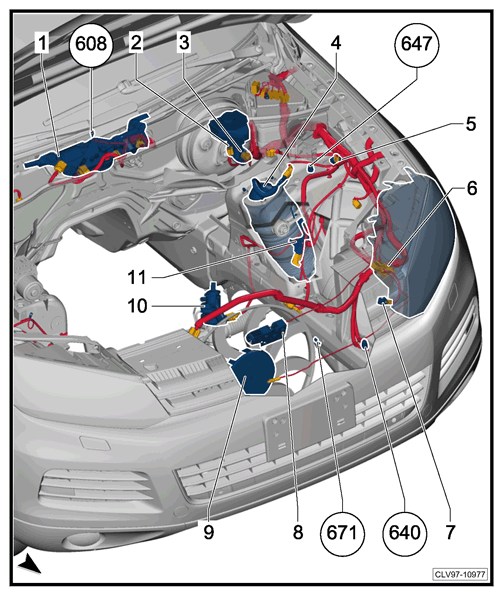 1
608
2
3
4
647
5
6
11
10
9
8
671
640
7
CLV97-10977