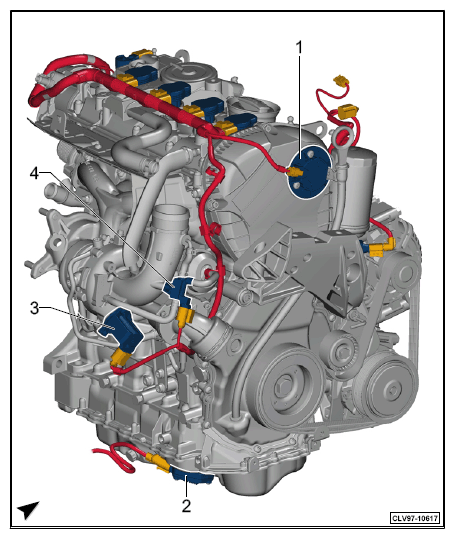 1
4
3
2
CLV97-10617