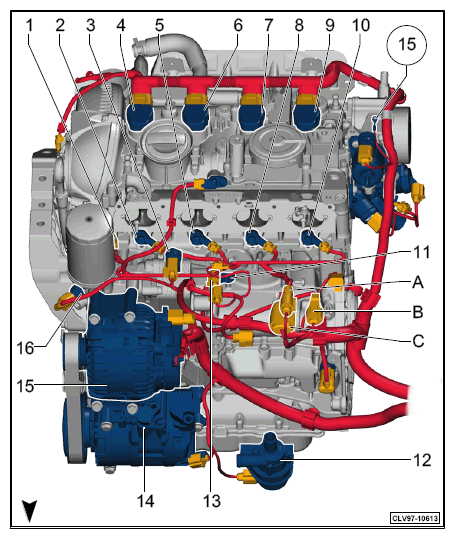 1
2
3
4
5
6
7
8
9
10
15
11
A
B
C
16
15
12
14
13
CLV97-10613