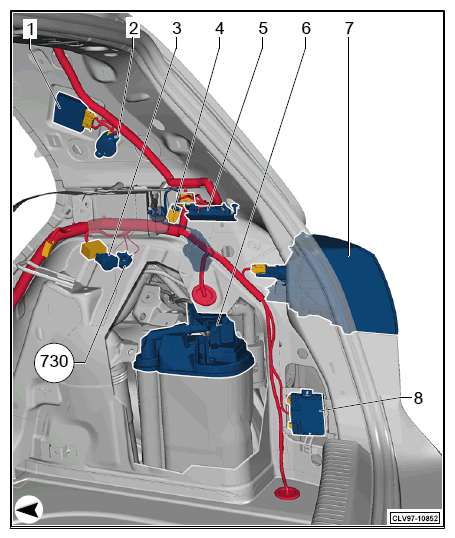 1
2
3
4
5
6
7
730
8
CLV97-10852