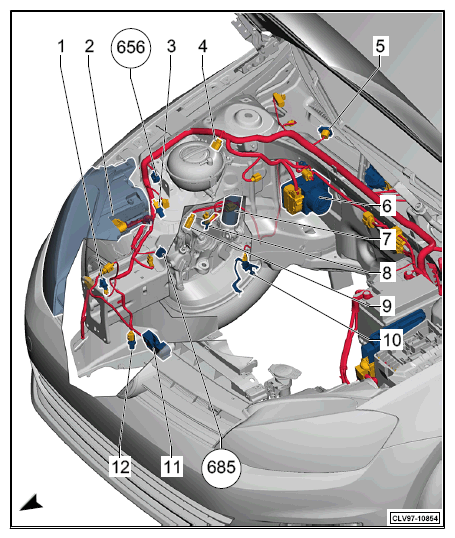 1
2
656
3
4
5
6
7
8
9
10
12
11
685
CLV97-10854