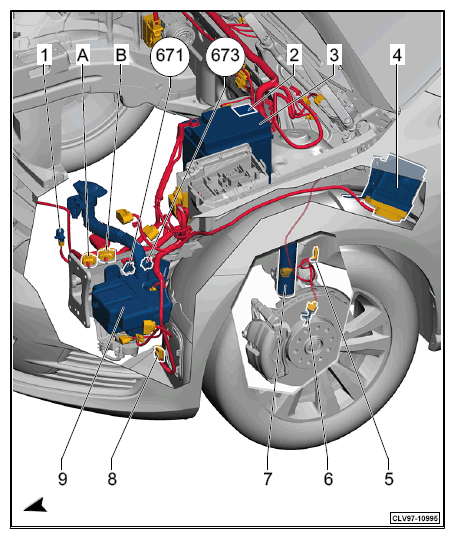 1
A
B
671
673
2
3
4
9
8
7
6
5
CLV97-10995