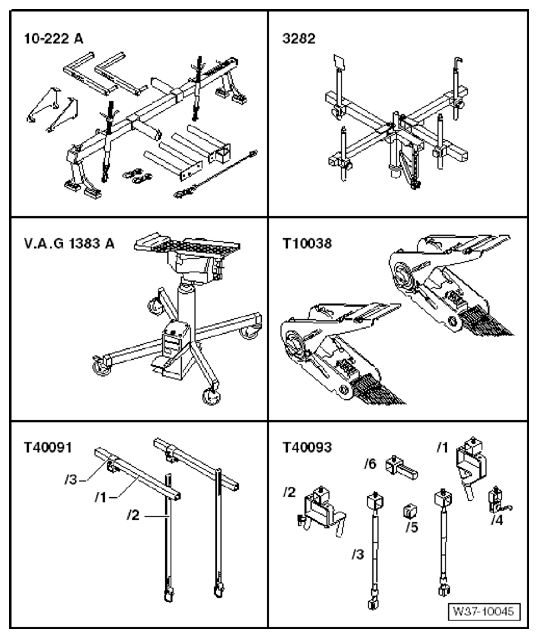 10-222 A

3282

V.A.G 1383 A

T10038

T40091

/3

/1

/2

T40093

/6

/1

/2

/5

/4

/3

W37-10045