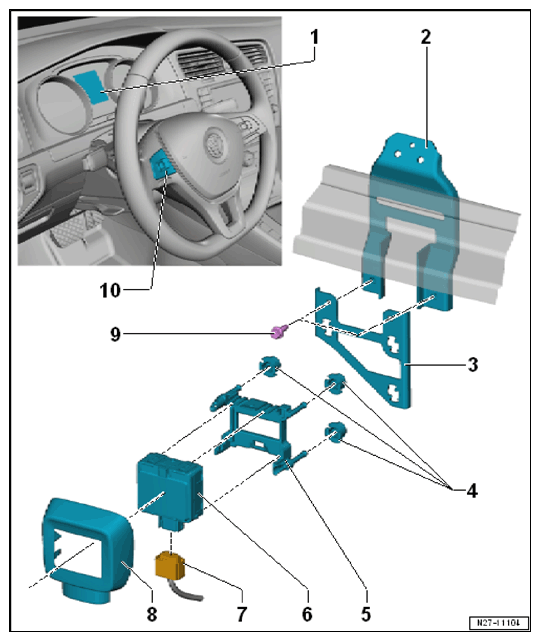 1
2
10
9
3
4
8
7
6
5
N27-11104