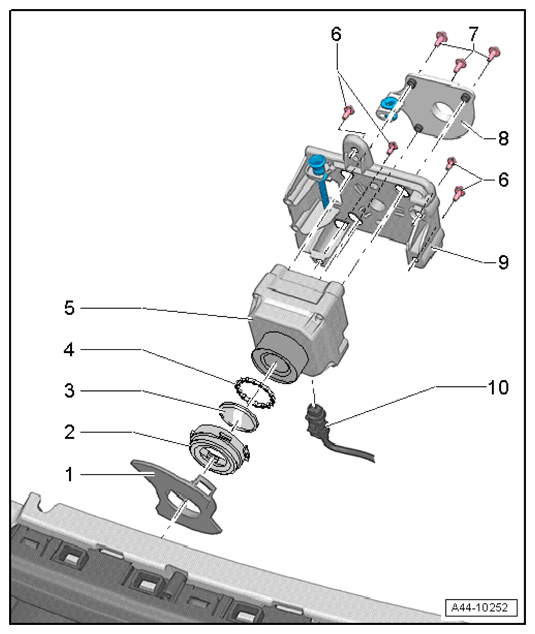 6
7
8
6
9
5
4
3
2
1
10
A44-10252