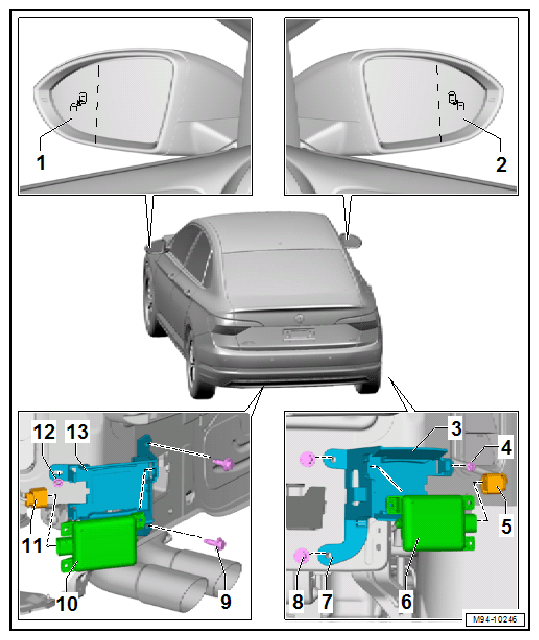 1
2
12
13
11
10
9
3
4
5
8
7
6
M94-10246