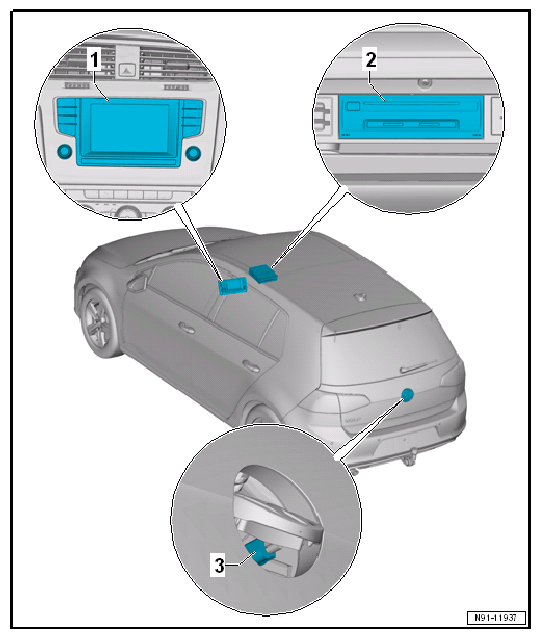 1

2

3

N91-11937