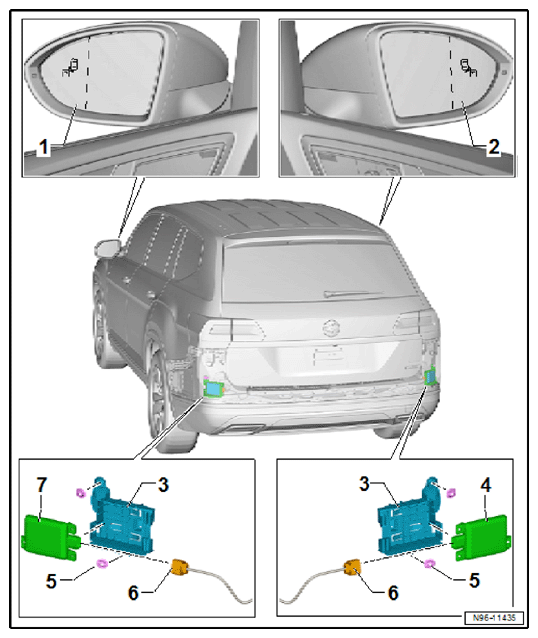 1

2

7

3

5

6

3

4

6

5

N96-11435