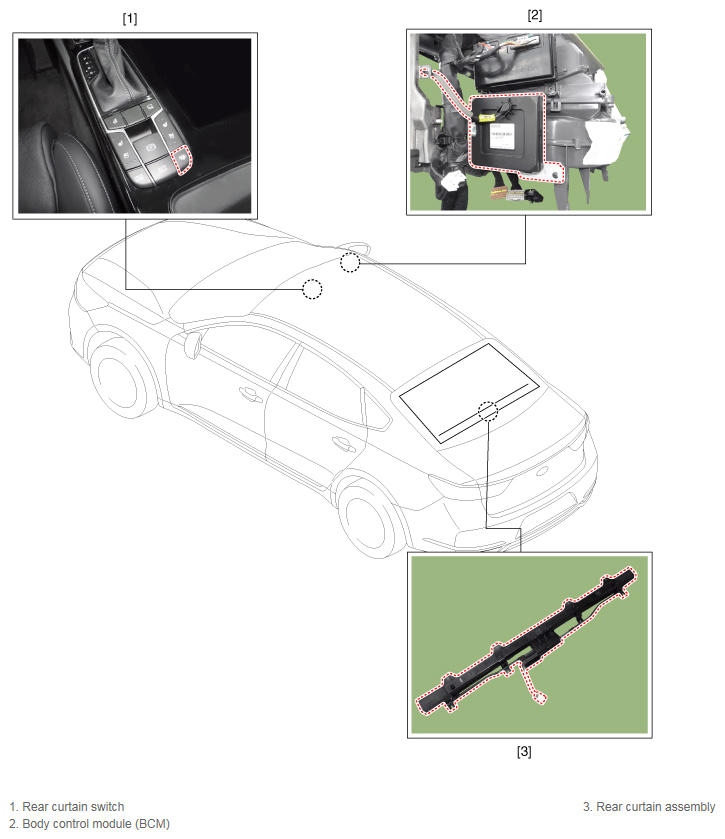 [1]

[2]

[3]

1. Rear curtain switch
2. Body control module (BCM)

3. Rear curtain assembly