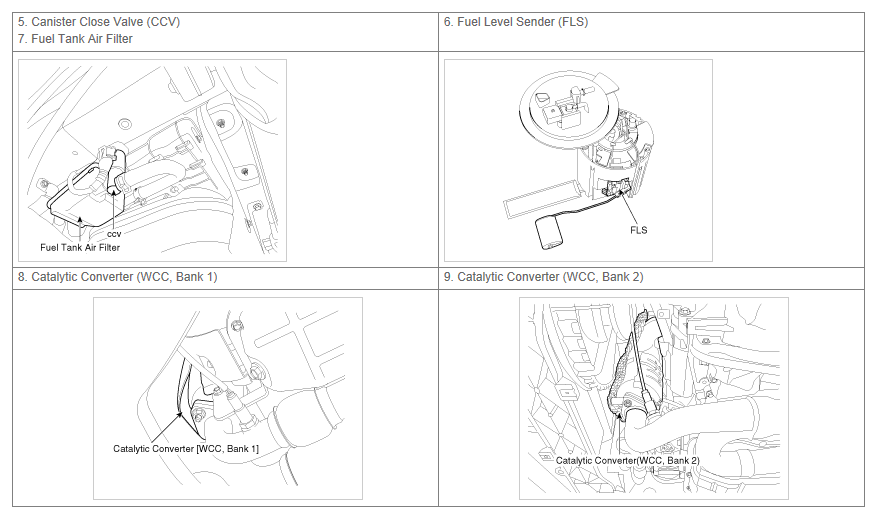 | 5. Canister Close Valve (CCV)<br>7. Fuel Tank Air Filter | 6. Fuel Level Sender (FLS) |
|---|---|
| CCV<br>Fuel Tank Air Filter | FLS |
| 8. Catalytic Converter (WCC, Bank 1) | 9. Catalytic Converter (WCC, Bank 2) |
| Catalytic Converter [WCC, Bank 1] | Catalytic Converter(WCC, Bank 2) |