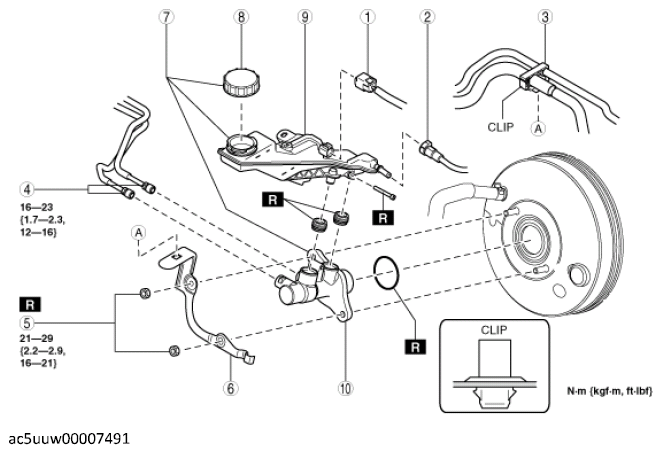 7
8
9
1
2
3
CLIP
A
4
16—23
{1.7—2.3,
12—16}
R
R
A
R
5
21—29
{2.2—2.9,
16—21}
6
10
R
CLIP
N·m {kgf·m, ft·lbf}

ac5uuw00007491