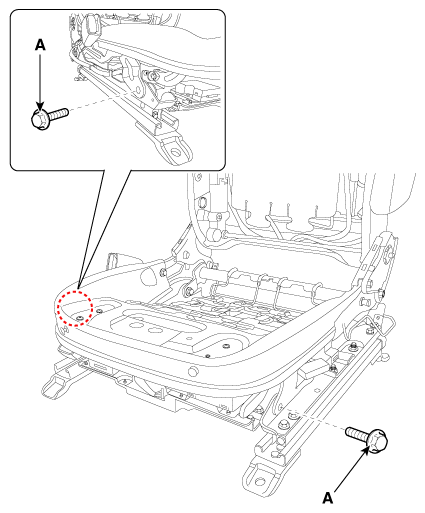 A

A