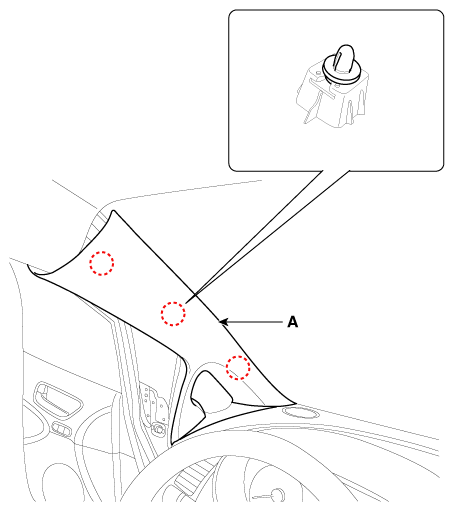 A