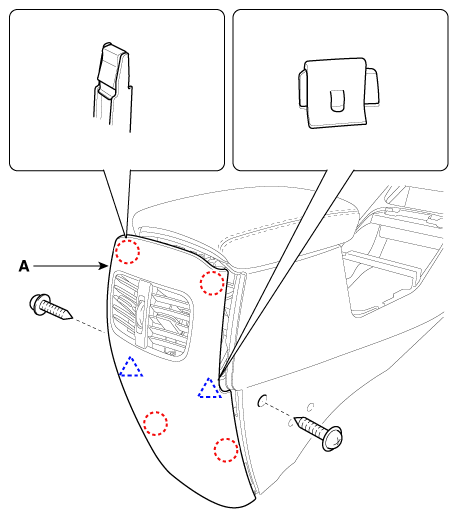 A