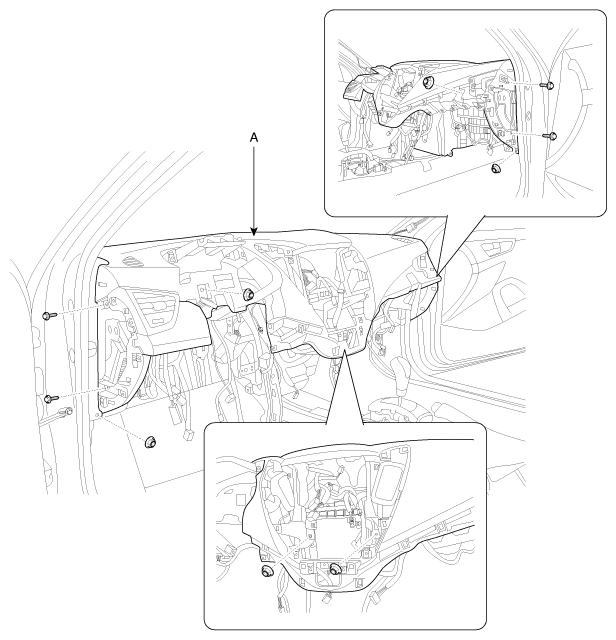 A