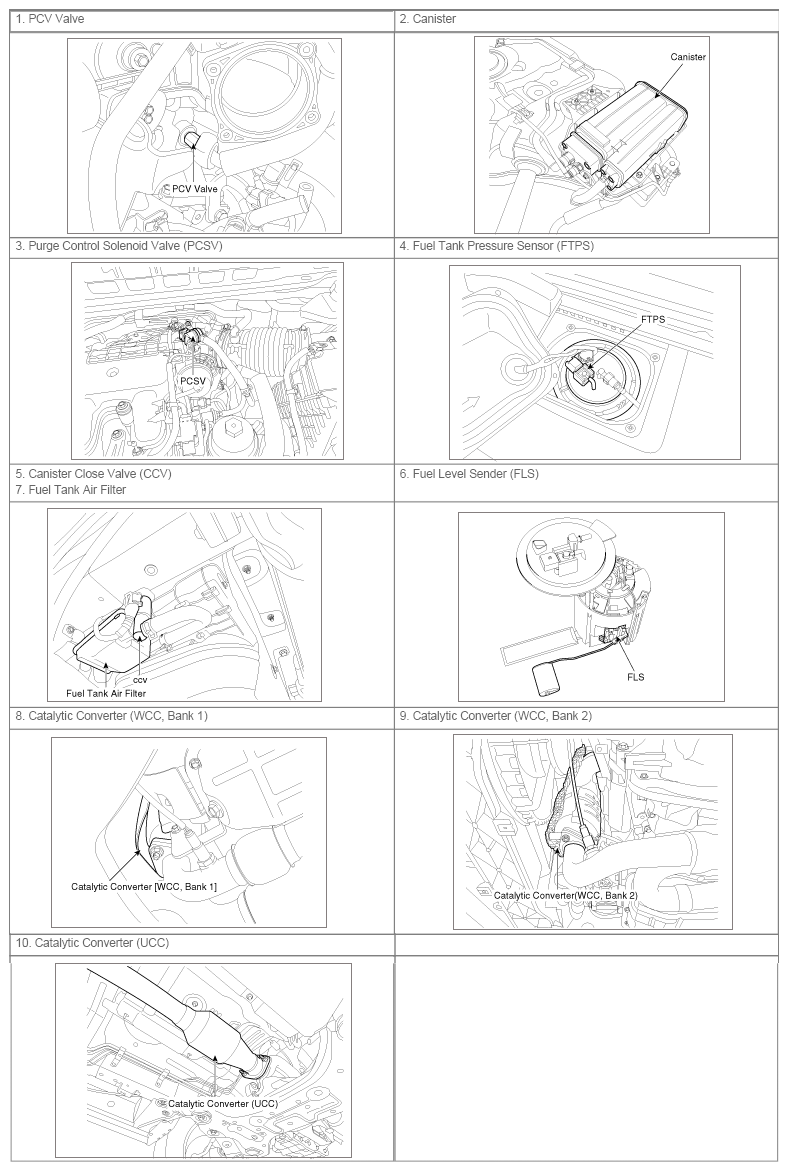 | 1. PCV Valve | 2. Canister |
|---|---|
| PCV Valve | Canister |
| 3. Purge Control Solenoid Valve (PCSV) | 4. Fuel Tank Pressure Sensor (FTPS) |
| PCSV | FTPS |
| 5. Canister Close Valve (CCV) 7. Fuel Tank Air Filter | 6. Fuel Level Sender (FLS) |
| ccv Fuel Tank Air Filter | FLS |
| 8. Catalytic Converter (WCC, Bank 1) | 9. Catalytic Converter (WCC, Bank 2) |
| Catalytic Converter [WCC, Bank 1] | Catalytic Converter(WCC, Bank 2) |
| 10. Catalytic Converter (UCC) | |
| Catalytic Converter (UCC) | |