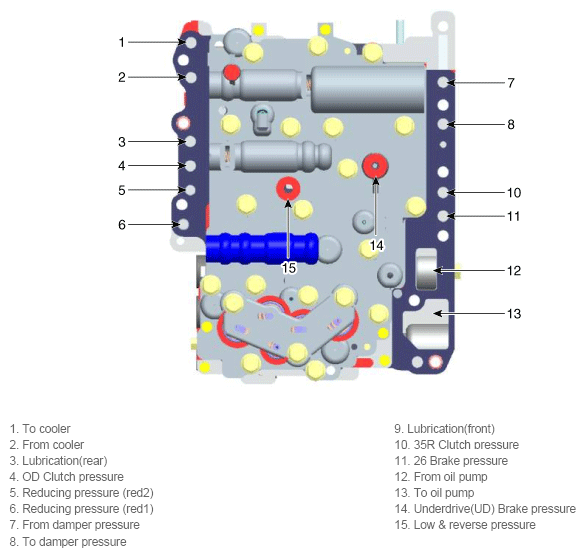 1
2
3
4
5
6
7
8
10
11
12
13
14
15

1. To cooler
2. From cooler
3. Lubrication(rear)
4. OD Clutch pressure
5. Reducing pressure (red2)
6. Reducing pressure (red1)
7. From damper pressure
8. To damper pressure

9. Lubrication(front)
10. 35R Clutch pressure
11. 26 Brake pressure
12. From oil pump
13. To oil pump
14. Underdrive(UD) Brake pressure
15. Low & reverse pressure